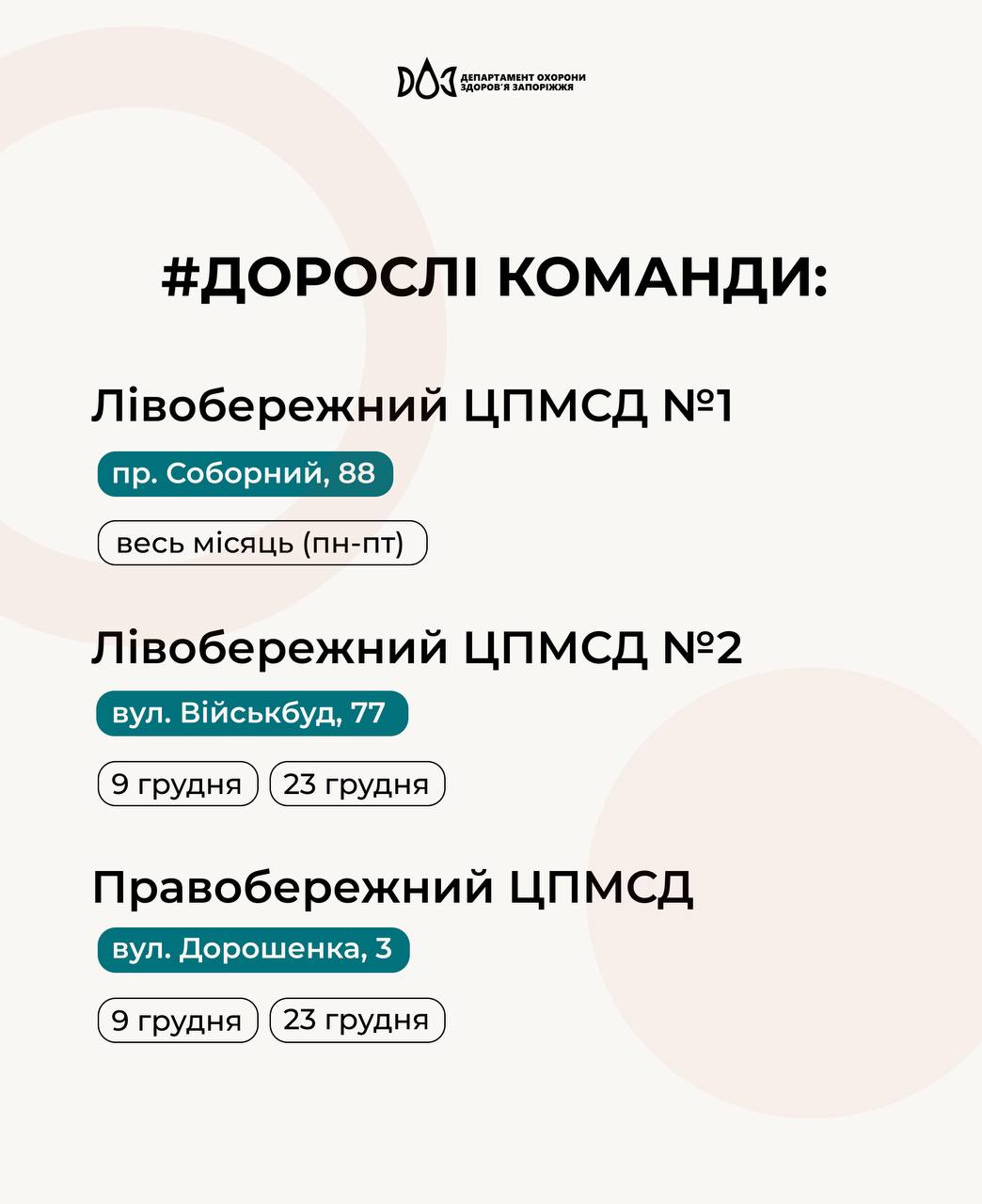 ДЕПАРТАМЕНТ ОХОРОНИ
ЗДОРОВ'Я ЗАПОРІЖЖЯ

#ДОРОСЛІ КОМАНДИ:

Лівобережний ЦПМСД №1

пр. Соборний, 88

весь місяць (пн-пт)

Лівобережний ЦПМСД №2

вул. Військбуд, 77

9 грудня 23 грудня

Правобережний ЦПМСД

вул. Дорошенка, 3

9 грудня 23 грудня